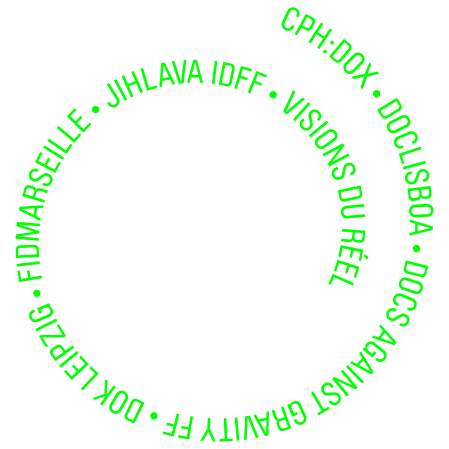 CPH:DOX • DOCLISBOA • DOCS AGAINST GRAVITY FF • DOK LEIPZIG • FIDMARSEILLE • JIHLAVA IDFF • VISIONS DU RÉEL